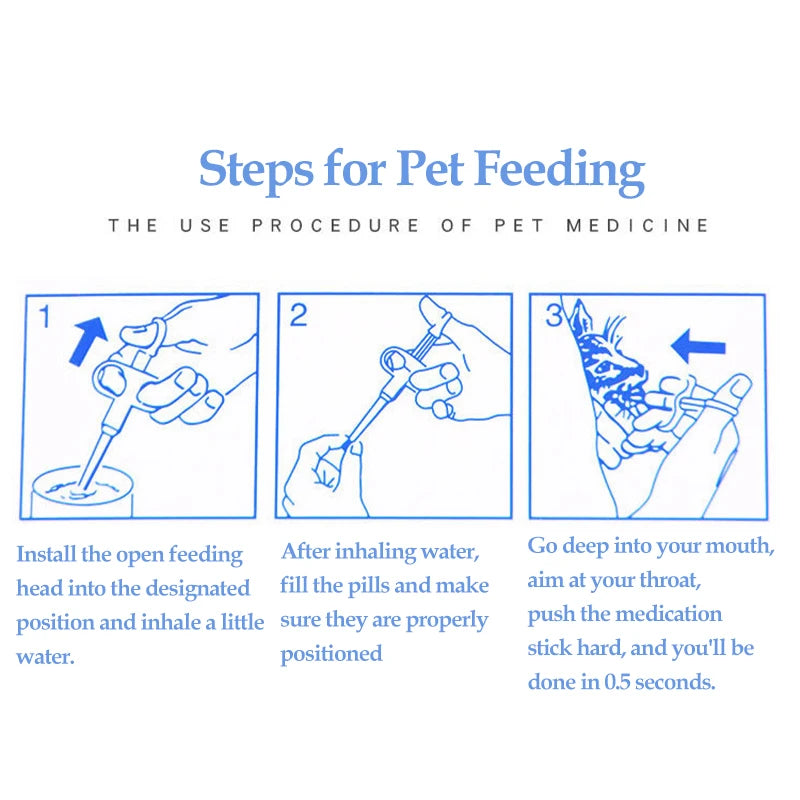 Steps for Pet Feeding

THE USE PROCEDURE OF PET MEDICINE

1

Install the open feeding head into the designated position and inhale a little water.

2

After inhaling water, fill the pills and make sure they are properly positioned

3

Go deep into your mouth, aim at your throat, push the medication stick hard, and you'll be done in 0.5 seconds.