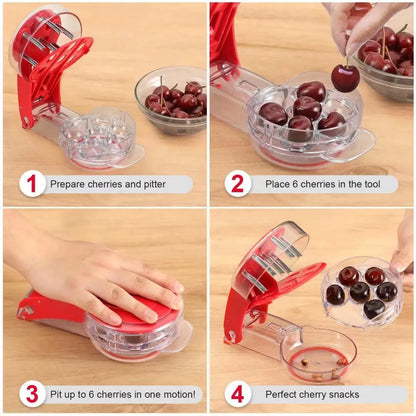 1 Prepare cherries and pitter

2 Place 6 cherries in the tool

3 Pit up to 6 cherries in one motion!

4 Perfect cherry snacks