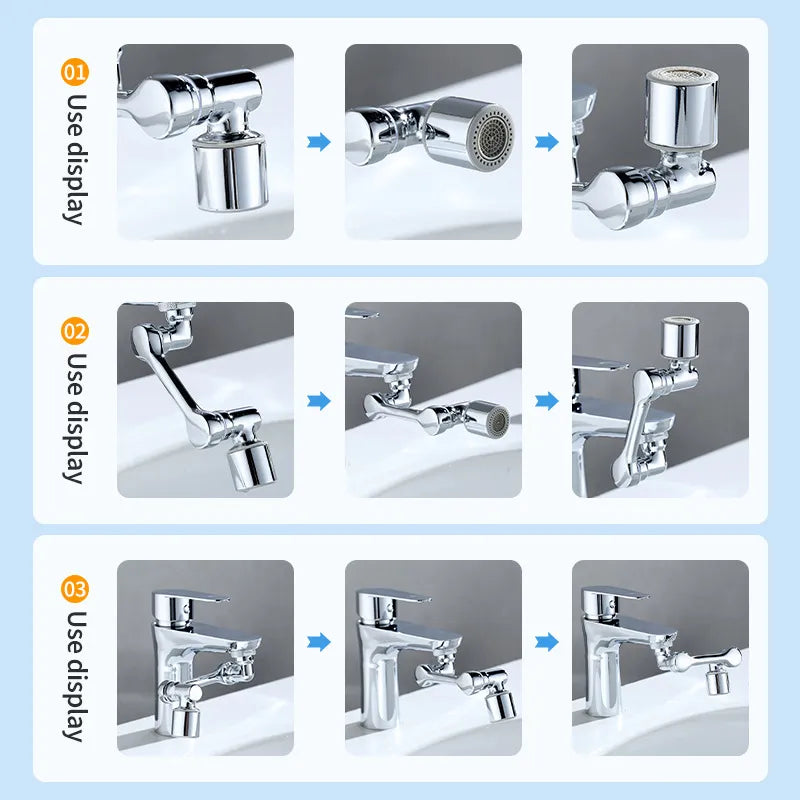 01 Use display

02 Use display

03 Use display