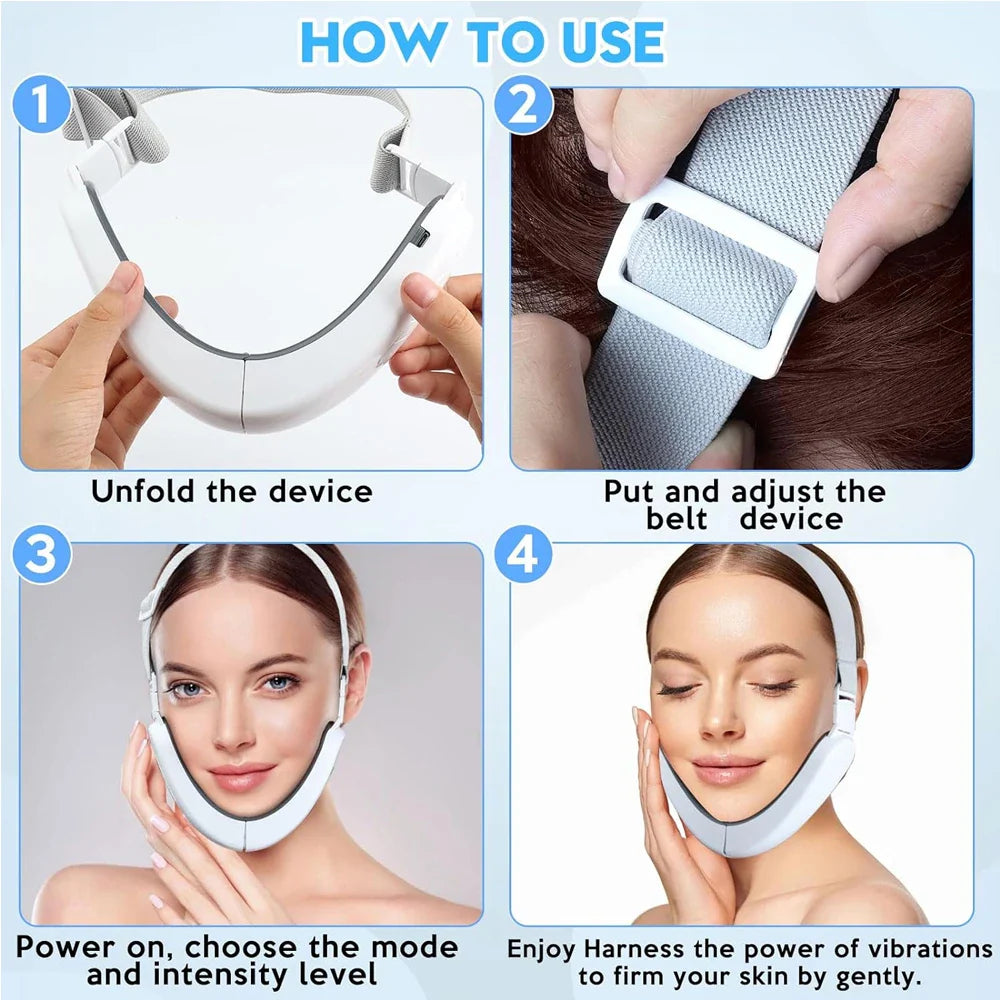 HOW TO USE

1

Unfold the device

2

Put and adjust the belt device

3

Power on, choose the mode and intensity level

4

Enjoy Harness the power of vibrations to firm your skin by gently.