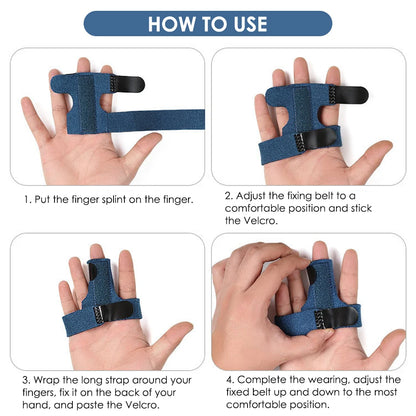 HOW TO USE

1. Put the finger splint on the finger.

2. Adjust the fixing belt to a comfortable position and stick the Velcro.

3. Wrap the long strap around your fingers, fix it on the back of your hand, and paste the Velcro.

4. Complete the wearing, adjust the fixed belt up and down to the most comfortable position.