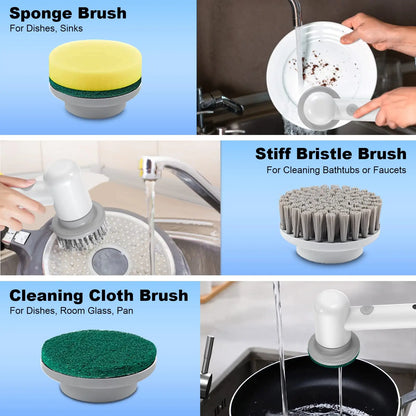 Sponge Brush
For Dishes, Sinks

Stiff Bristle Brush
For Cleaning Bathtubs or Faucets

Cleaning Cloth Brush
For Dishes, Room Glass, Pan